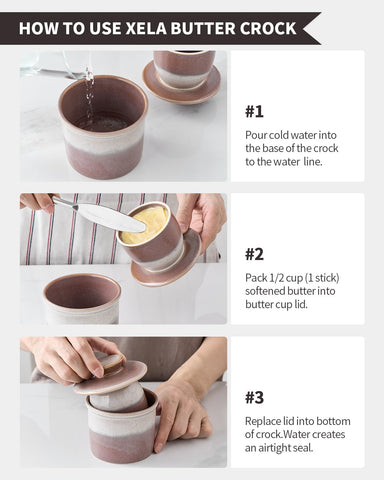 HOW TO USE XELA BUTTER CROCK

#1

Pour cold water into the base of the crock to the water line.

#2

Pack 1/2 cup (1 stick) softened butter into butter cup lid.

#3

Replace lid into bottom of crock.Water creates an airtight seal.