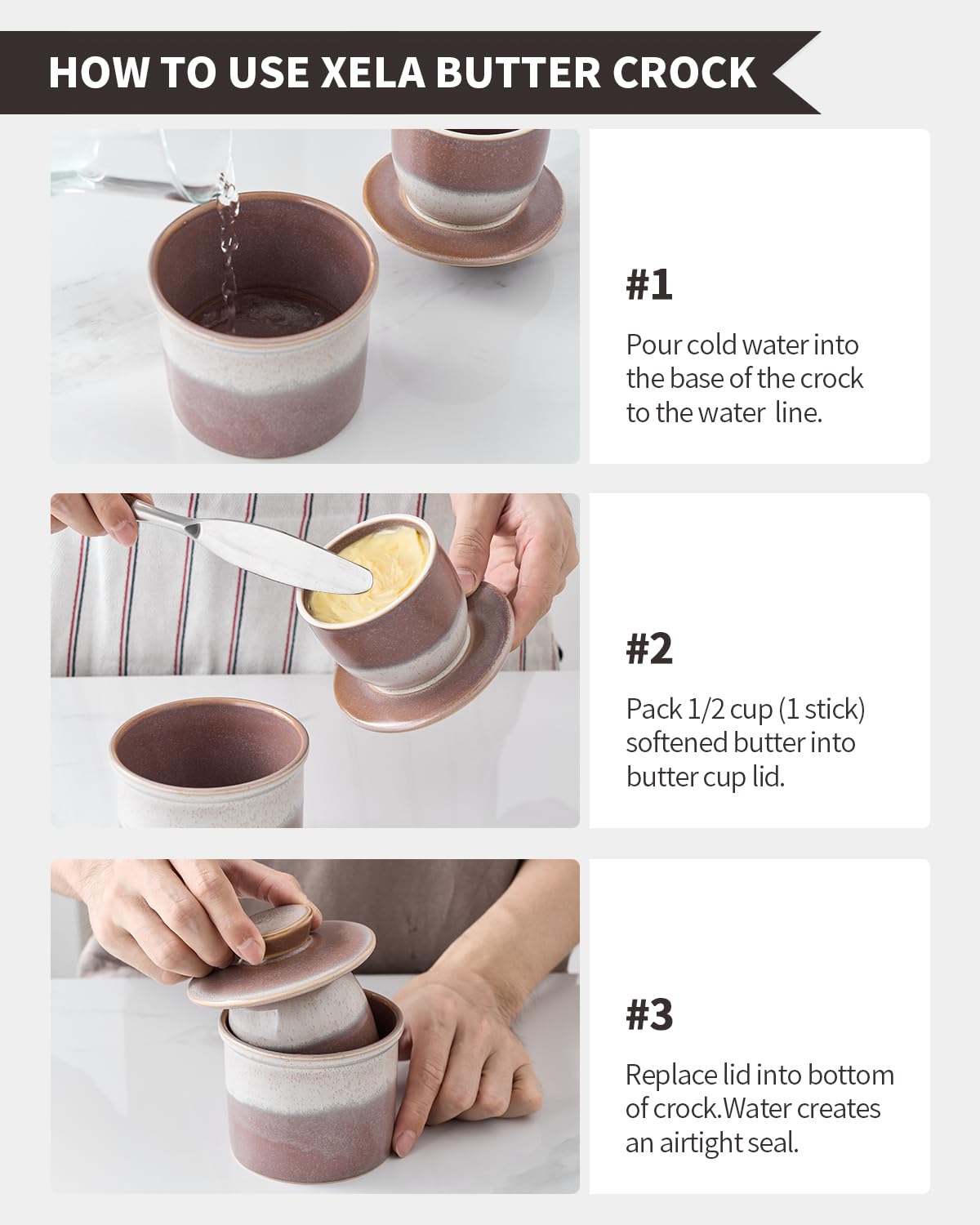 HOW TO USE XELA BUTTER CROCK

#1

Pour cold water into the base of the crock to the water  line.

#2

Pack 1/2 cup (1 stick) softened butter into butter cup lid.

#3

Replace lid into bottom of crock.Water creates an airtight seal.