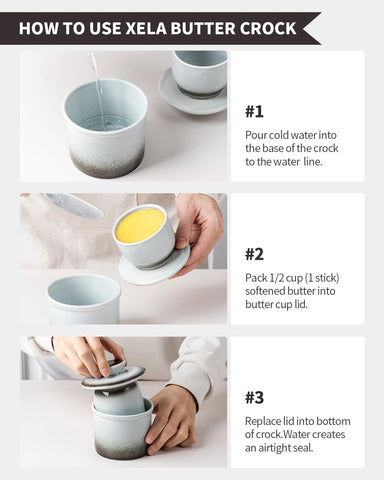 HOW TO USE XELA BUTTER CROCK

#1

Pour cold water into the base of the crock to the water line.

#2

Pack 1/2 cup (1 stick) softened butter into butter cup lid.

#3

Replace lid into bottom of crock.Water creates an airtight seal.