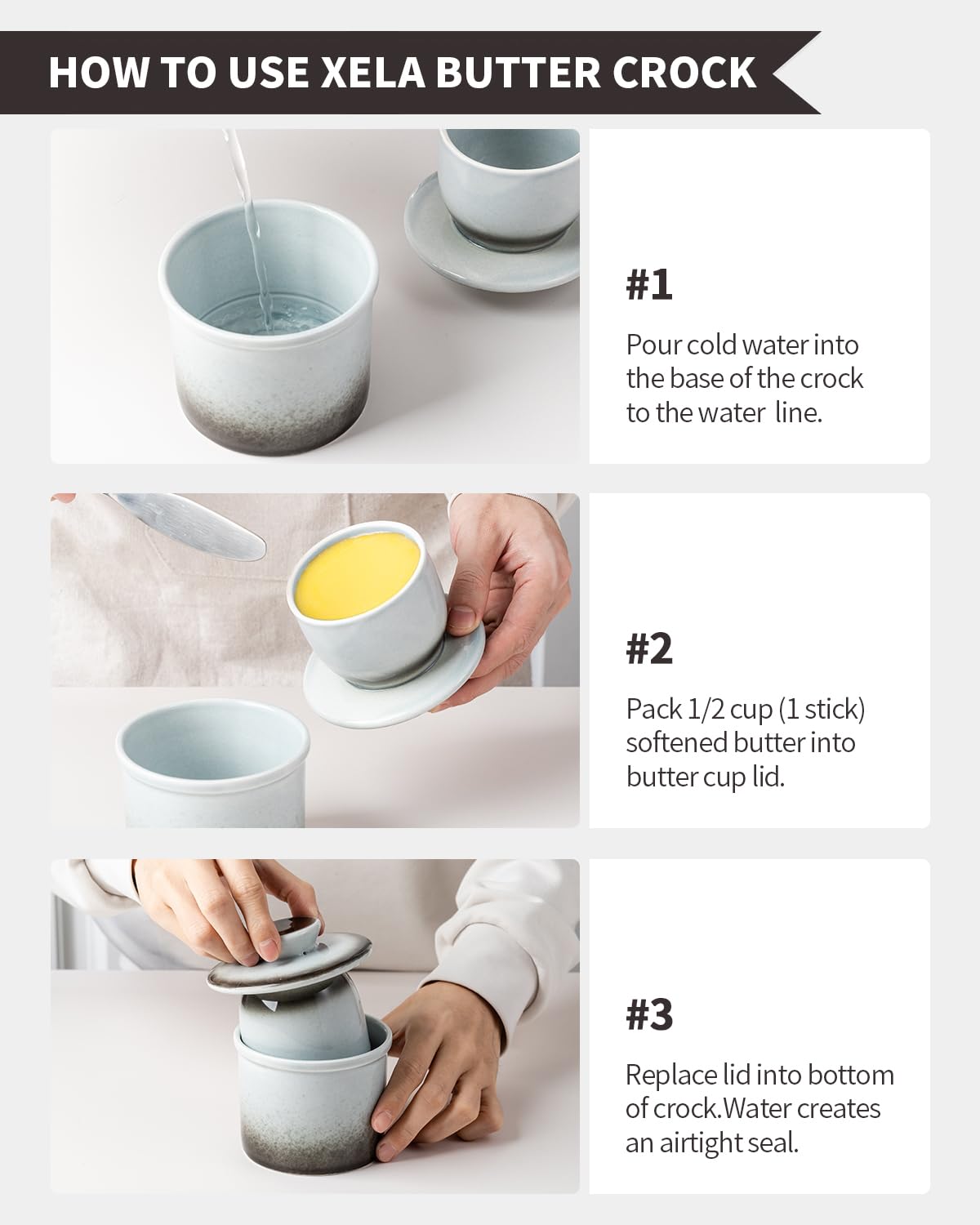 HOW TO USE XELA BUTTER CROCK

#1

Pour cold water into the base of the crock to the water  line.

#2

Pack 1/2 cup (1 stick) softened butter into butter cup lid.

#3

Replace lid into bottom of crock.Water creates an airtight seal.