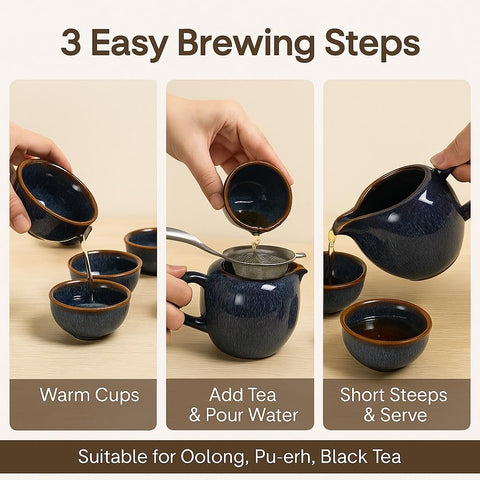 3 Easy Brewing Steps

Warm Cups

Add Tea & Pour Water

Short Steeps & Serve

Suitable for Oolong, Pu-erh, Black Tea