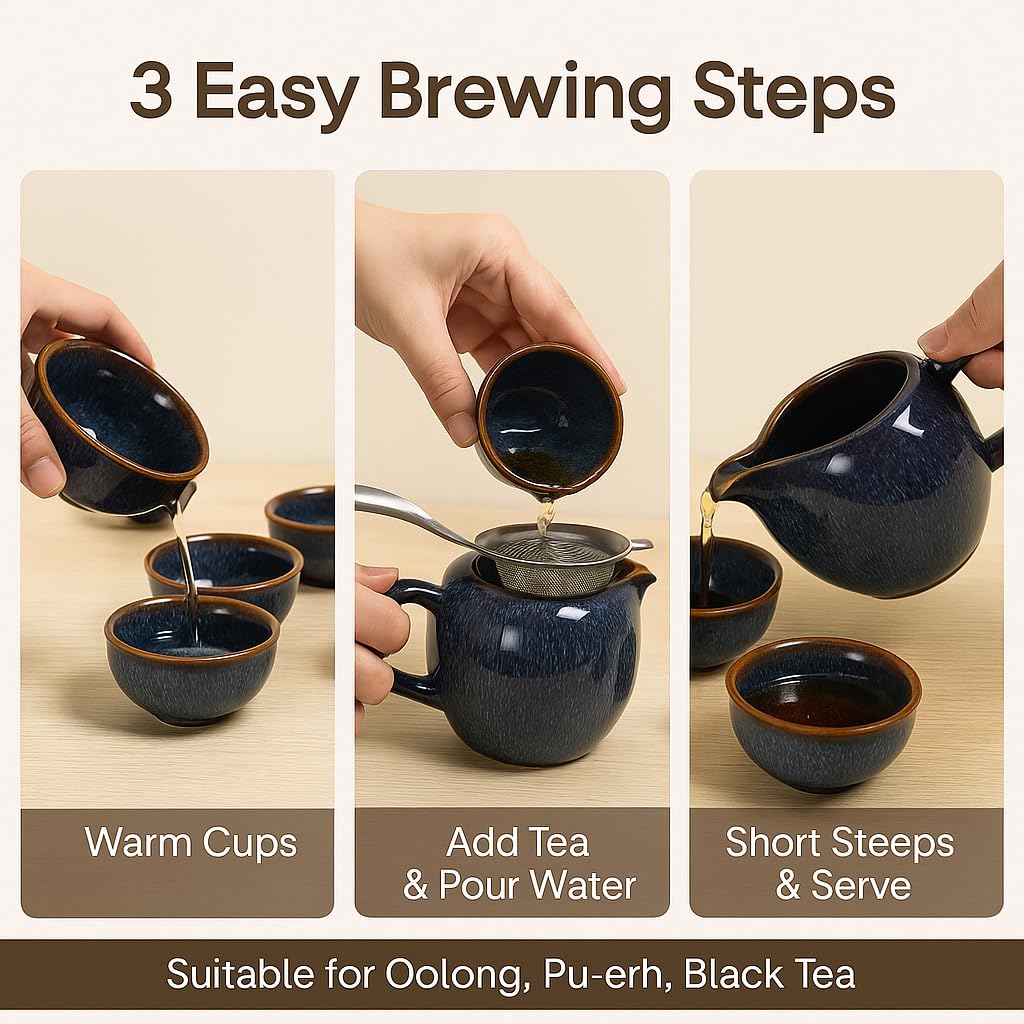 3 Easy Brewing Steps

Warm Cups

Add Tea
& Pour Water

Short Steeps
& Serve

Suitable for Oolong, Pu-erh, Black Tea