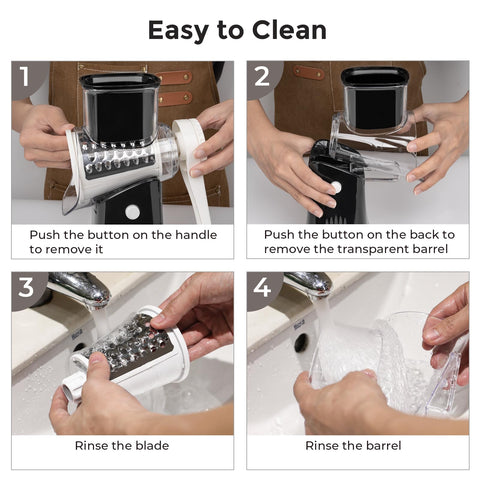 Easy to Clean

1

Push the button on the handle to remove it

2

Push the button on the back to remove the transparent barrel

3

Rinse the blade

4

Rinse the barrel