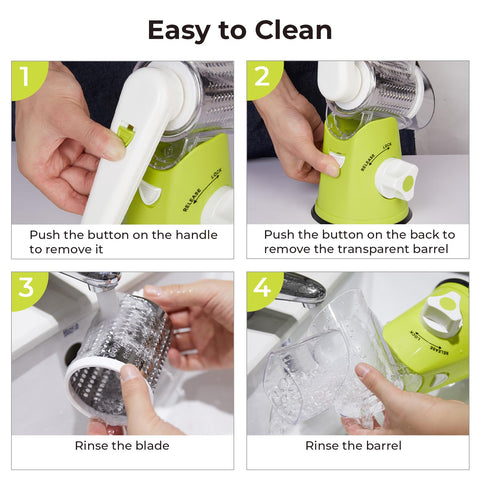 Easy to Clean

1

RELEASE LOCK

Push the button on the handle to remove it

2

RELEASE LOCK

Push the button on the back to remove the transparent barrel

3

Rinse the blade

4

LOCK RELEASE

Rinse the barrel