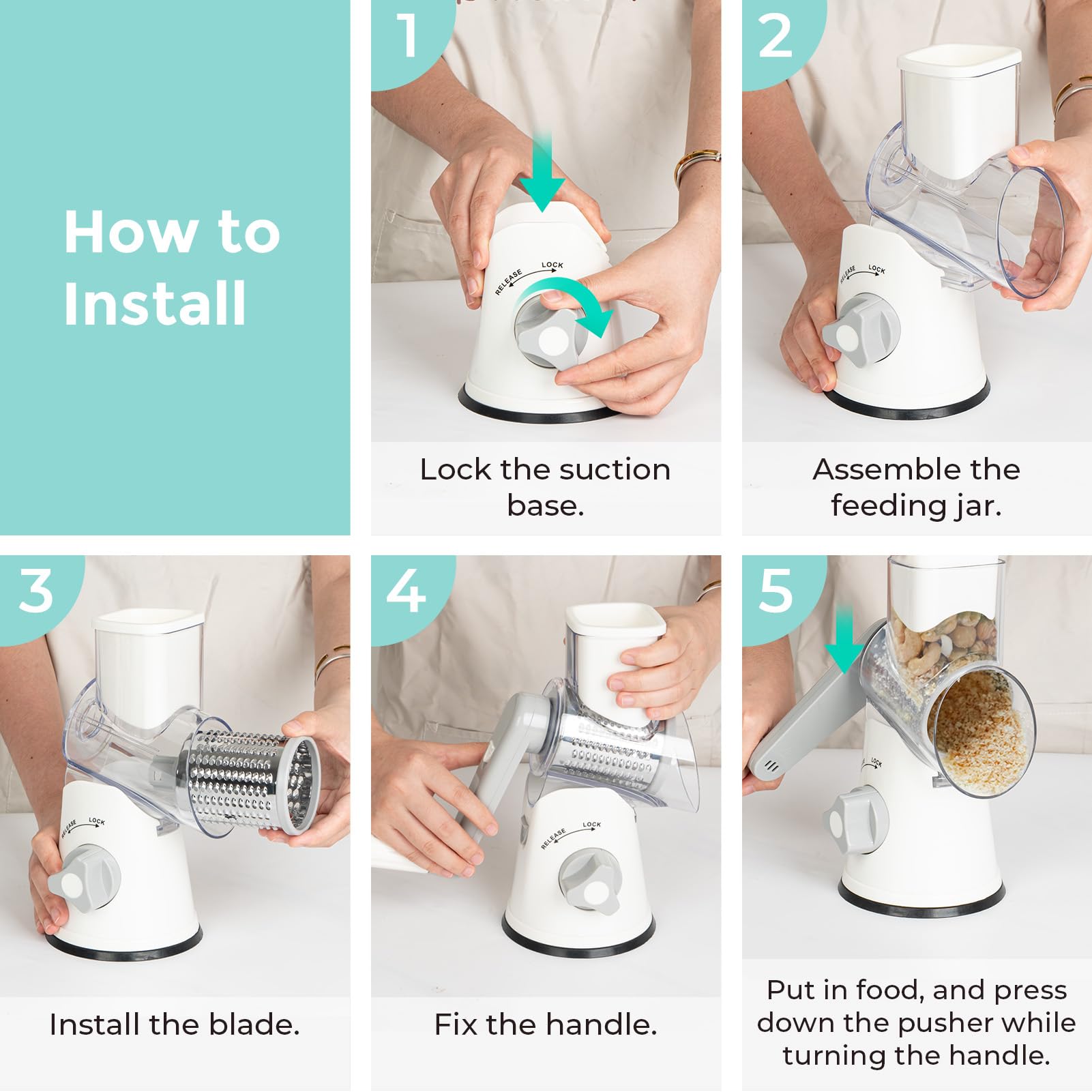 How to Install

1
RELEASE LOCK
Lock the suction base.

2
RELEASE LOCK
Assemble the feeding jar.

3
RELEASE LOCK
Install the blade.

4
RELEASE LOCK
Fix the handle.

5
LOCK
Put in food, and press down the pusher while turning the handle.