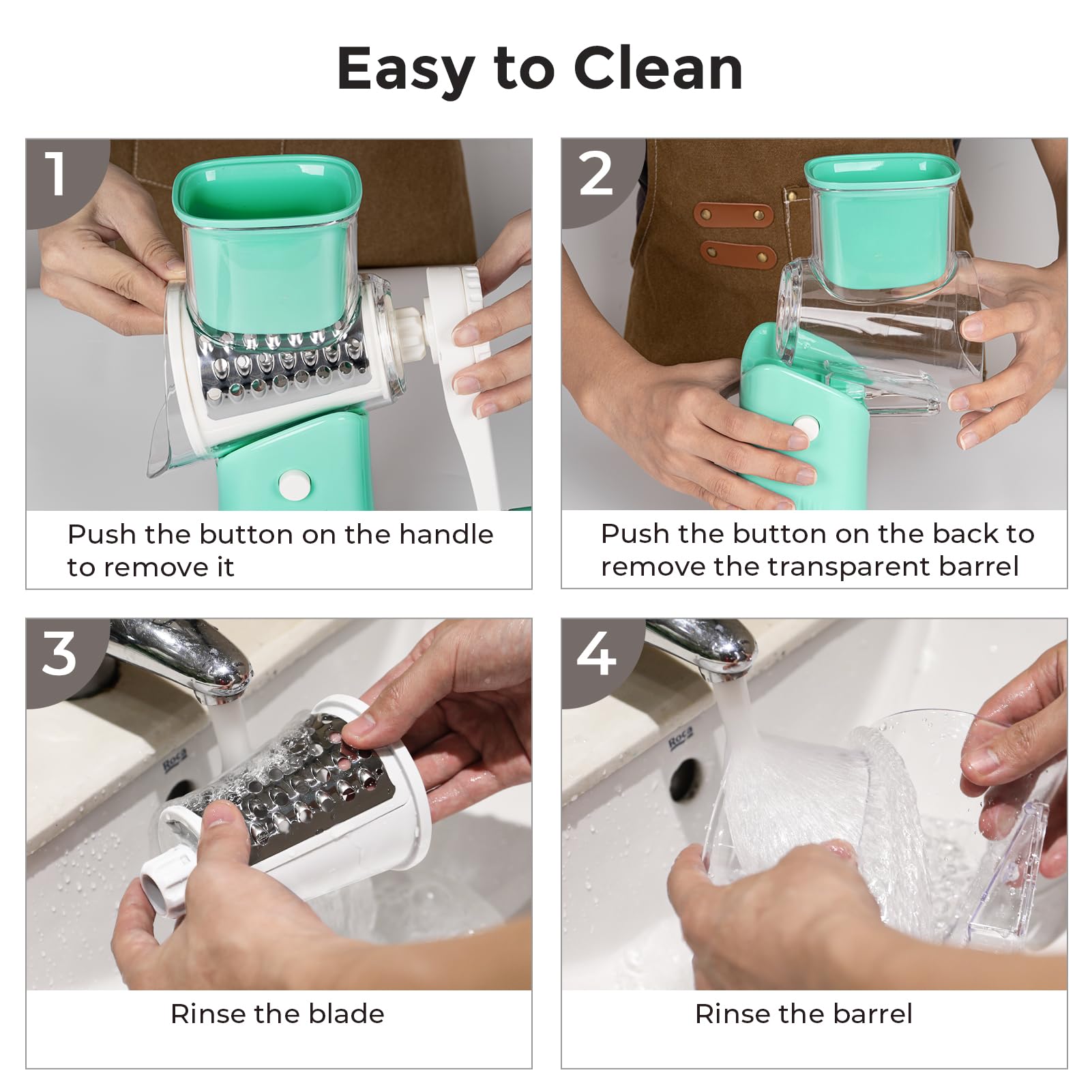 Easy to Clean

1

Push the button on the handle to remove it

2

Push the button on the back to remove the transparent barrel

3

Roca

Rinse the blade

4

Roca

Rinse the barrel