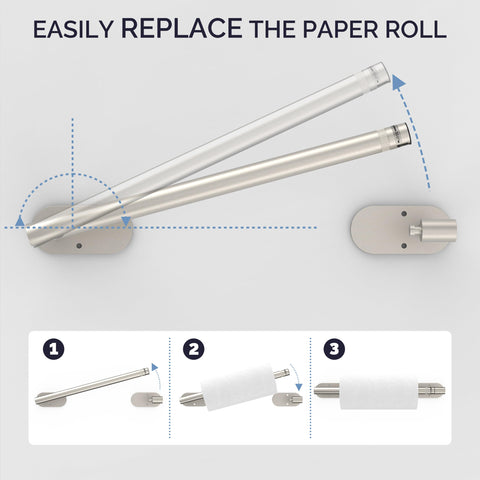 EASILY REPLACE THE PAPER ROLL

1

2

3