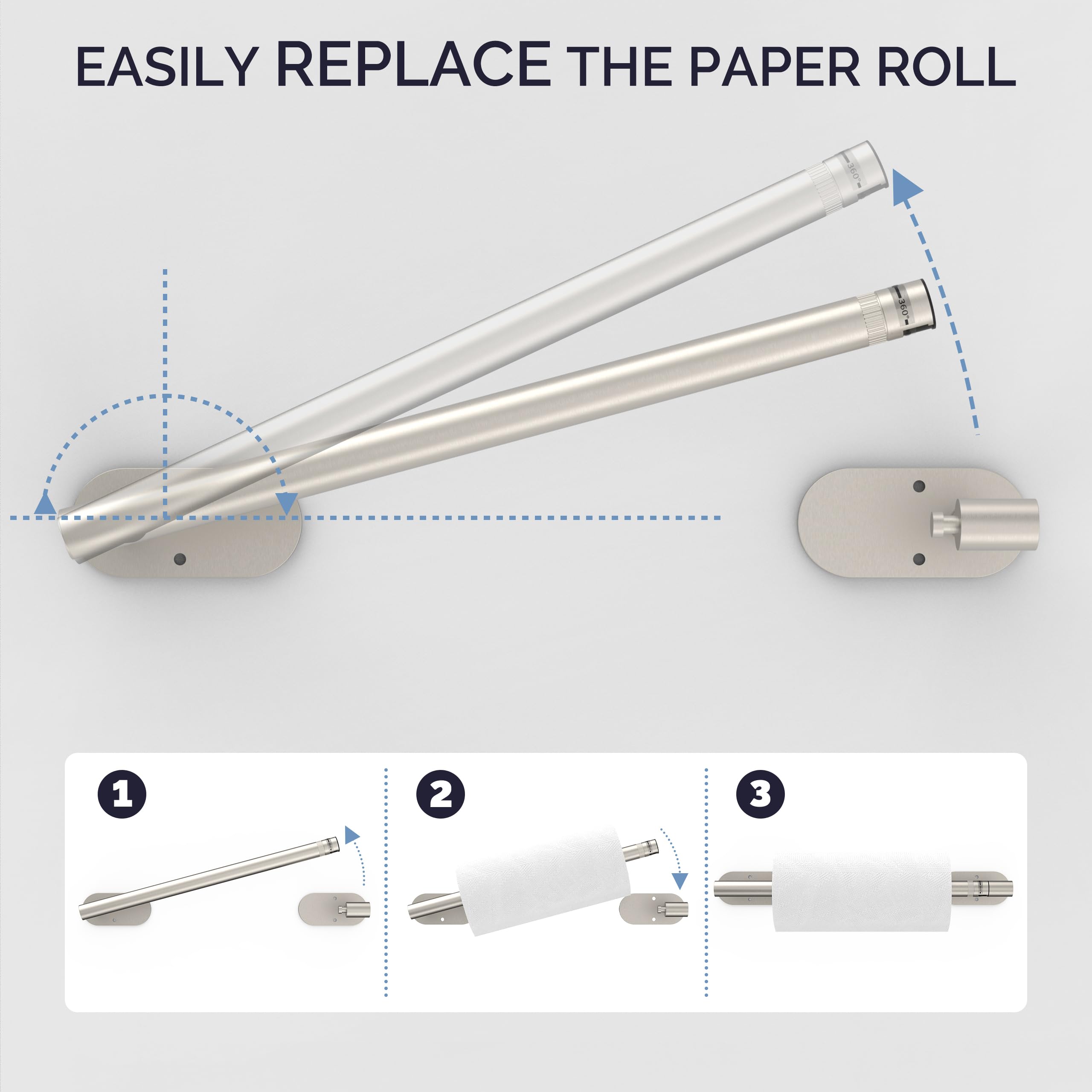 EASILY REPLACE THE PAPER ROLL

360°

360°

1

2

3