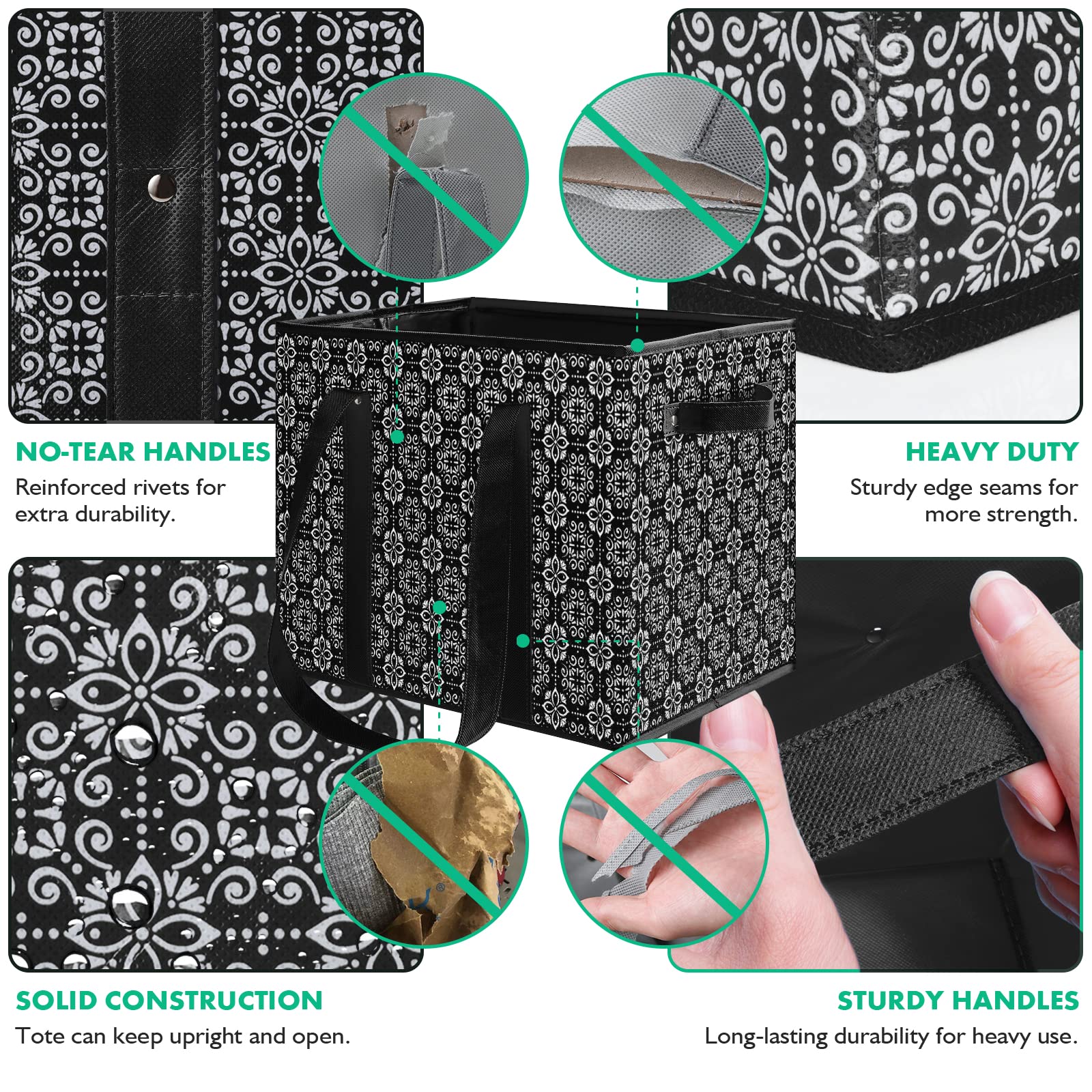 NO-TEAR HANDLES
Reinforced rivets for extra durability.

HEAVY DUTY
Sturdy edge seams for more strength.

SOLID CONSTRUCTION
Tote can keep upright and open.

STURDY HANDLES
Long-lasting durability for heavy use.