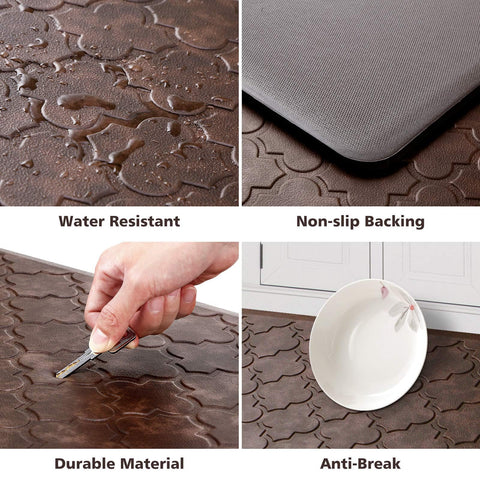 Water Resistant

Non-slip Backing

Durable Material

Anti-Break