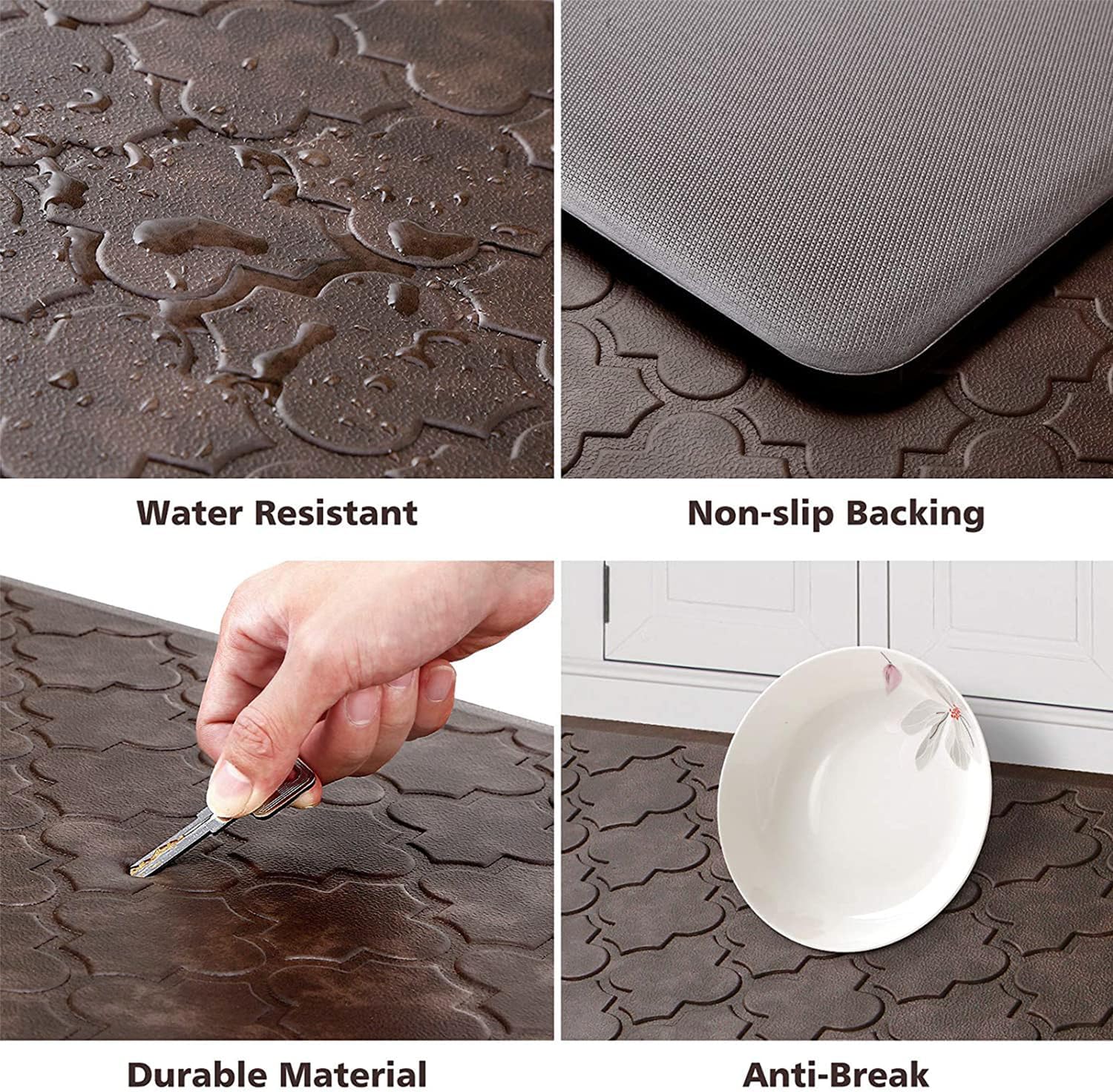 Water Resistant

Non-slip Backing

Durable Material

Anti-Break