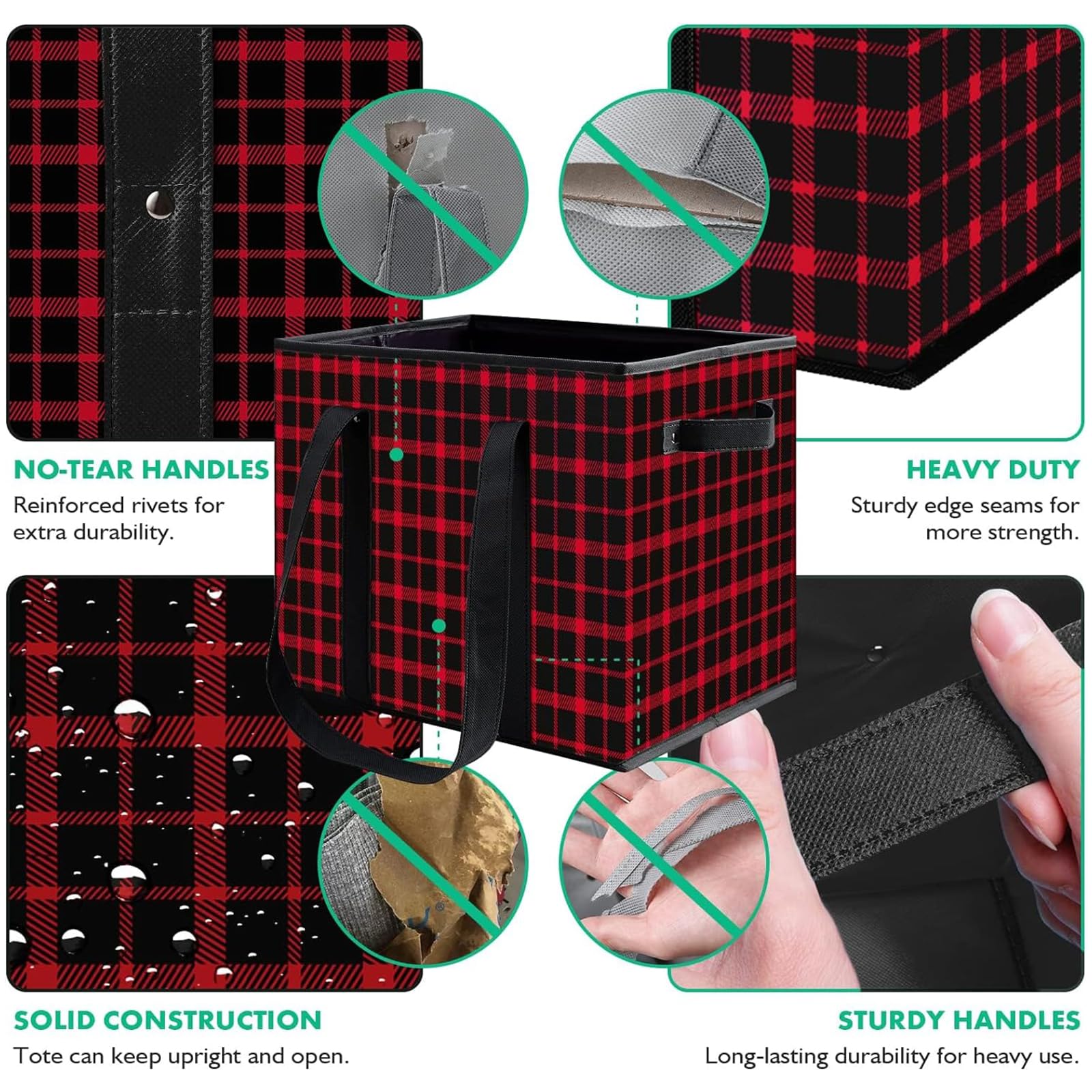 NO-TEAR HANDLES
Reinforced rivets for extra durability.

HEAVY DUTY
Sturdy edge seams for more strength.

SOLID CONSTRUCTION
Tote can keep upright and open.

STURDY HANDLES
Long-lasting durability for heavy use.