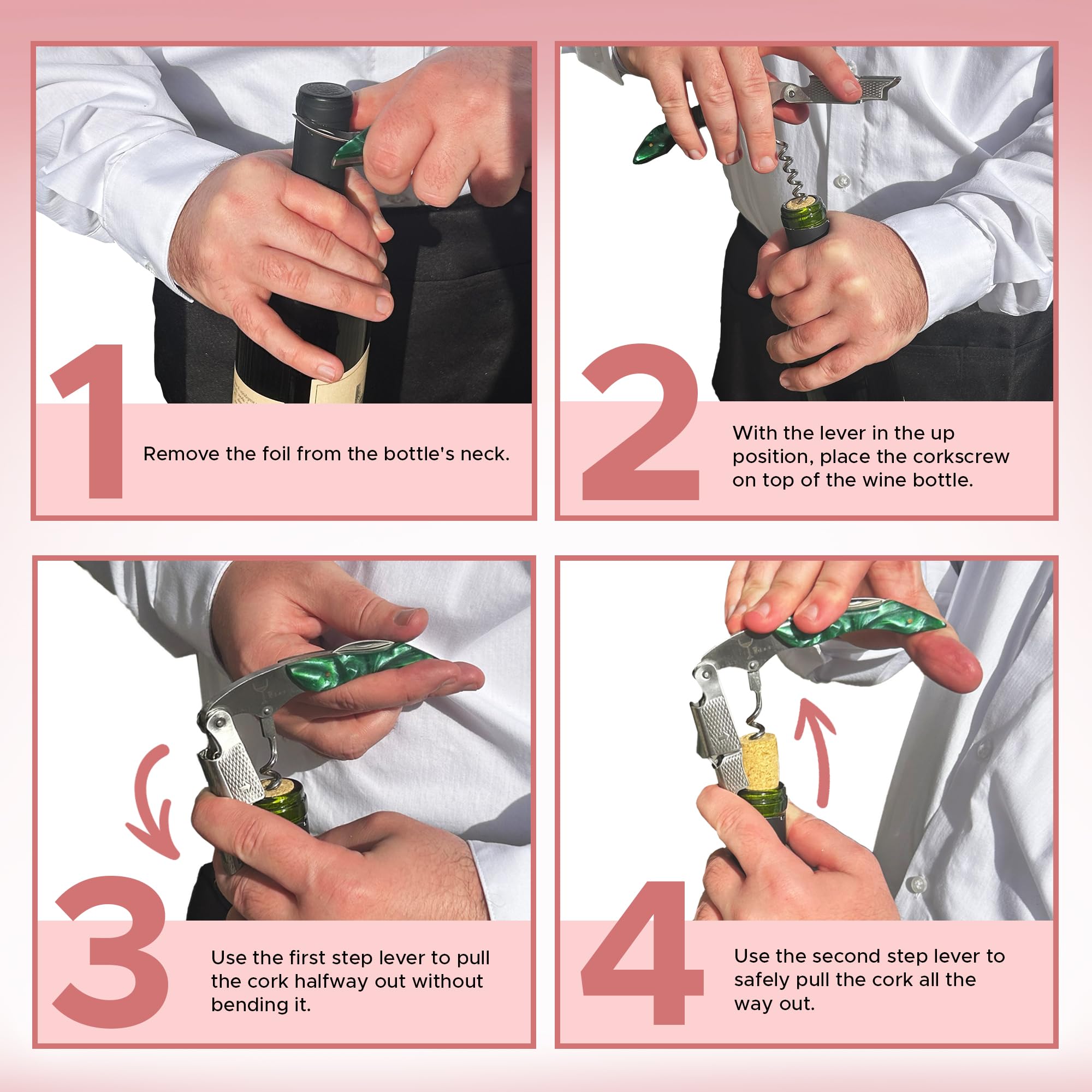 1

Remove the foil from the bottle's neck.

2

With the lever in the up position, place the corkscrew on top of the wine bottle.

3

Use the first step lever to pull the cork halfway out without bending it.

4

Use the second step lever to safely pull the cork all the way out.