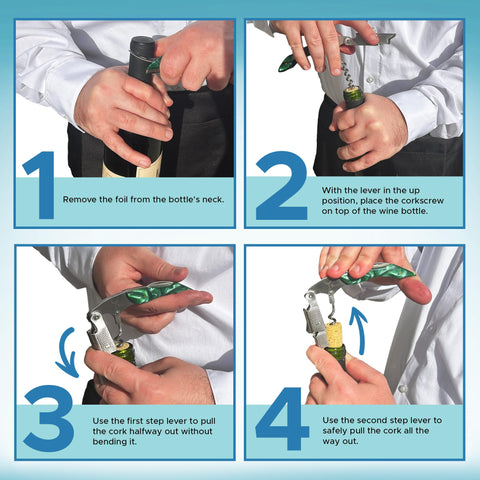 1
Remove the foil from the bottle's neck.

2
With the lever in the up position, place the corkscrew on top of the wine bottle.

3
Use the first step lever to pull the cork halfway out without bending it.

4
Use the second step lever to safely pull the cork all the way out.