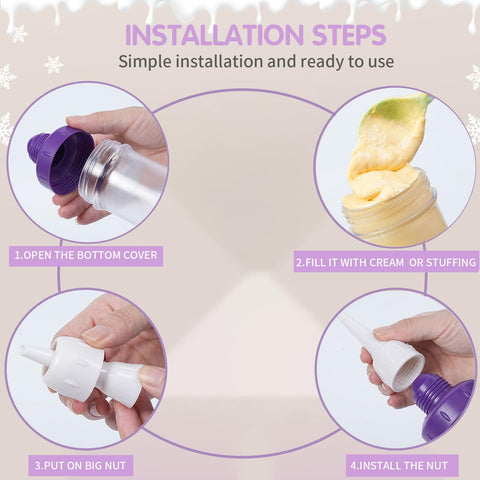 INSTALLATION STEPS
Simple installation and ready to use

1.OPEN THE BOTTOM COVER

2.FILL IT WITH CREAM OR STUFFING

3.PUT ON BIG NUT

4.INSTALL THE NUT