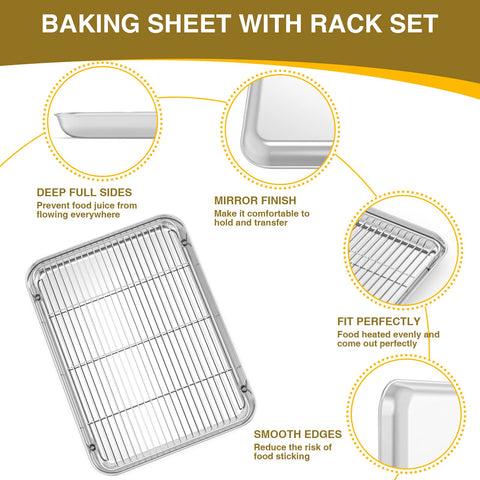 BAKING SHEET WITH RACK SET

DEEP FULL SIDES
Prevent food juice from flowing everywhere

MIRROR FINISH
Make it comfortable to hold and transfer

FIT PERFECTLY
Food heated evenly and come out perfectly

SMOOTH EDGES
Reduce the risk of food sticking