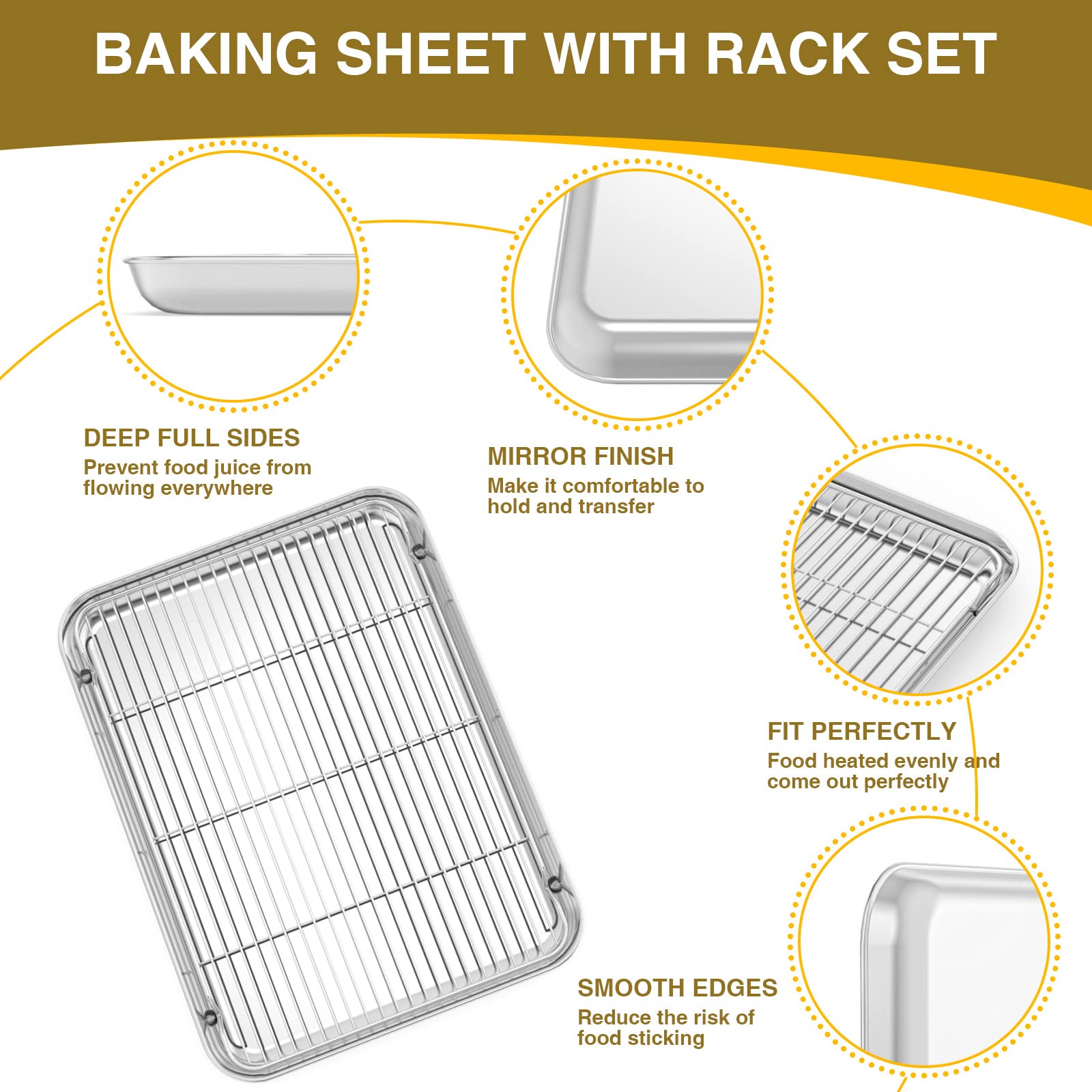 BAKING SHEET WITH RACK SET

DEEP FULL SIDES
Prevent food juice from flowing everywhere

MIRROR FINISH
Make it comfortable to hold and transfer

FIT PERFECTLY
Food heated evenly and come out perfectly

SMOOTH EDGES
Reduce the risk of food sticking