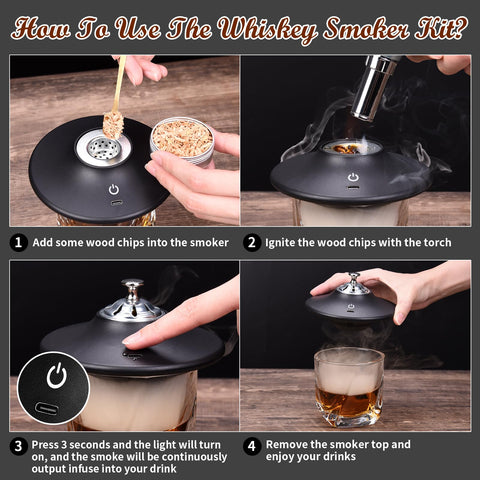 How To Use The Whiskey Smoker Kit?

1 Add some wood chips into the smoker

2 Ignite the wood chips with the torch

3 Press 3 seconds and the light will turn on, and the smoke will be continuously output infuse into your drink

4 Remove the smoker top and enjoy your drinks