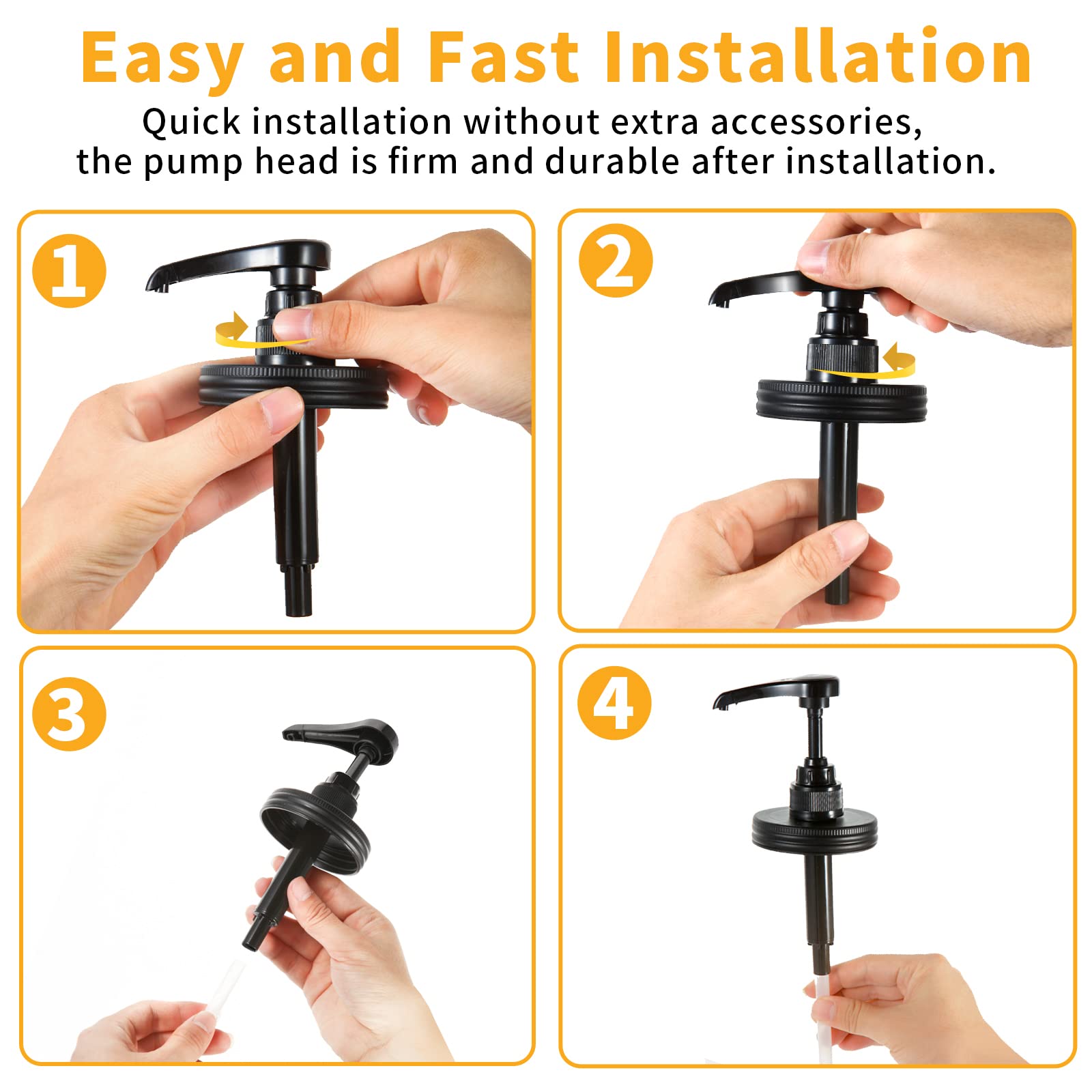 Easy and Fast Installation

Quick installation without extra accessories, the pump head is firm and durable after installation.

1

2

3

4