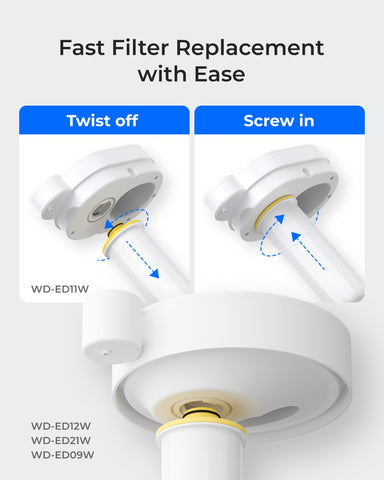 Fast Filter Replacement with Ease

Twist off

Screw in

WD-ED11W

WD-ED12W
WD-ED21W
WD-ED09W