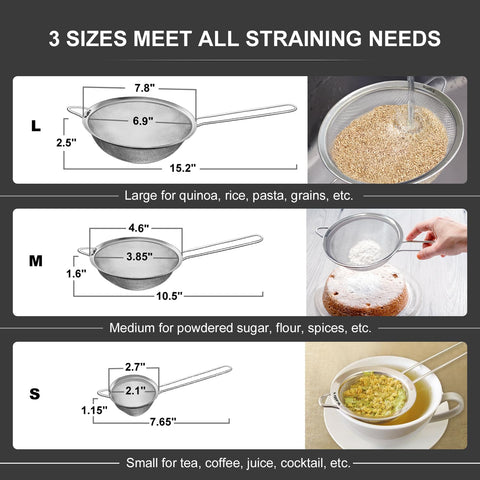 3 SIZES MEET ALL STRAINING NEEDS

L

7.8"

6.9"

2.5"

15.2"

Large for quinoa, rice, pasta, grains, etc.

M

4.6"

3.85"

1.6"

10.5"

Medium for powdered sugar, flour, spices, etc.

S

2.7"

2.1"

1.15"

7.65"

Small for tea, coffee, juice, cocktail, etc.