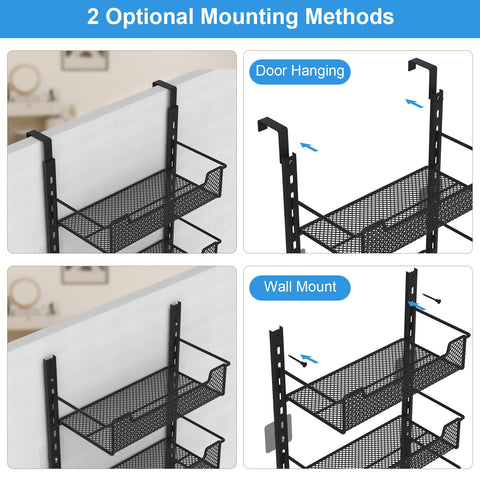 2 Optional Mounting Methods

Door Hanging

Wall Mount