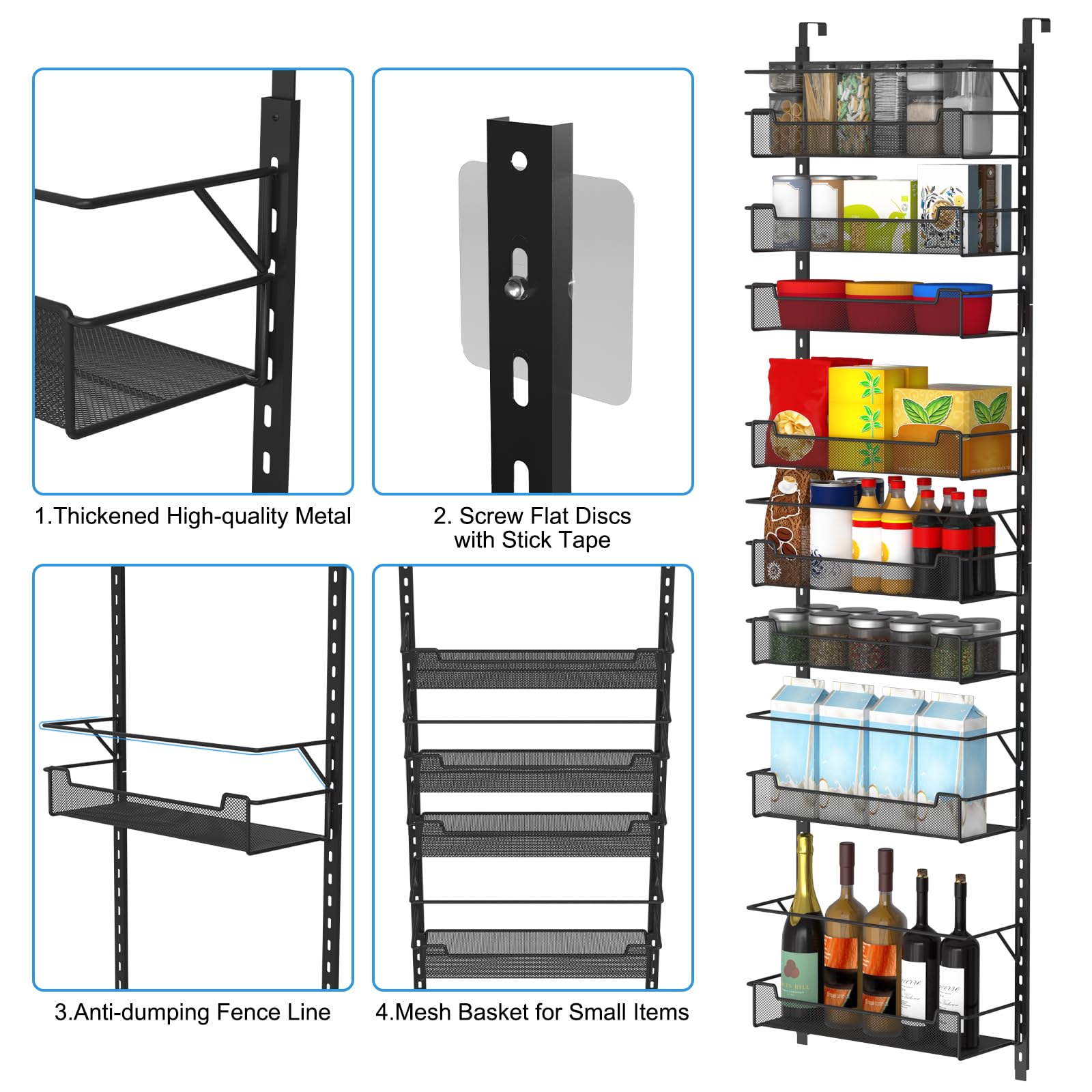 1.Thickened High-quality Metal

2. Screw Flat Discs with Stick Tape

3.Anti-dumping Fence Line

4.Mesh Basket for Small Items