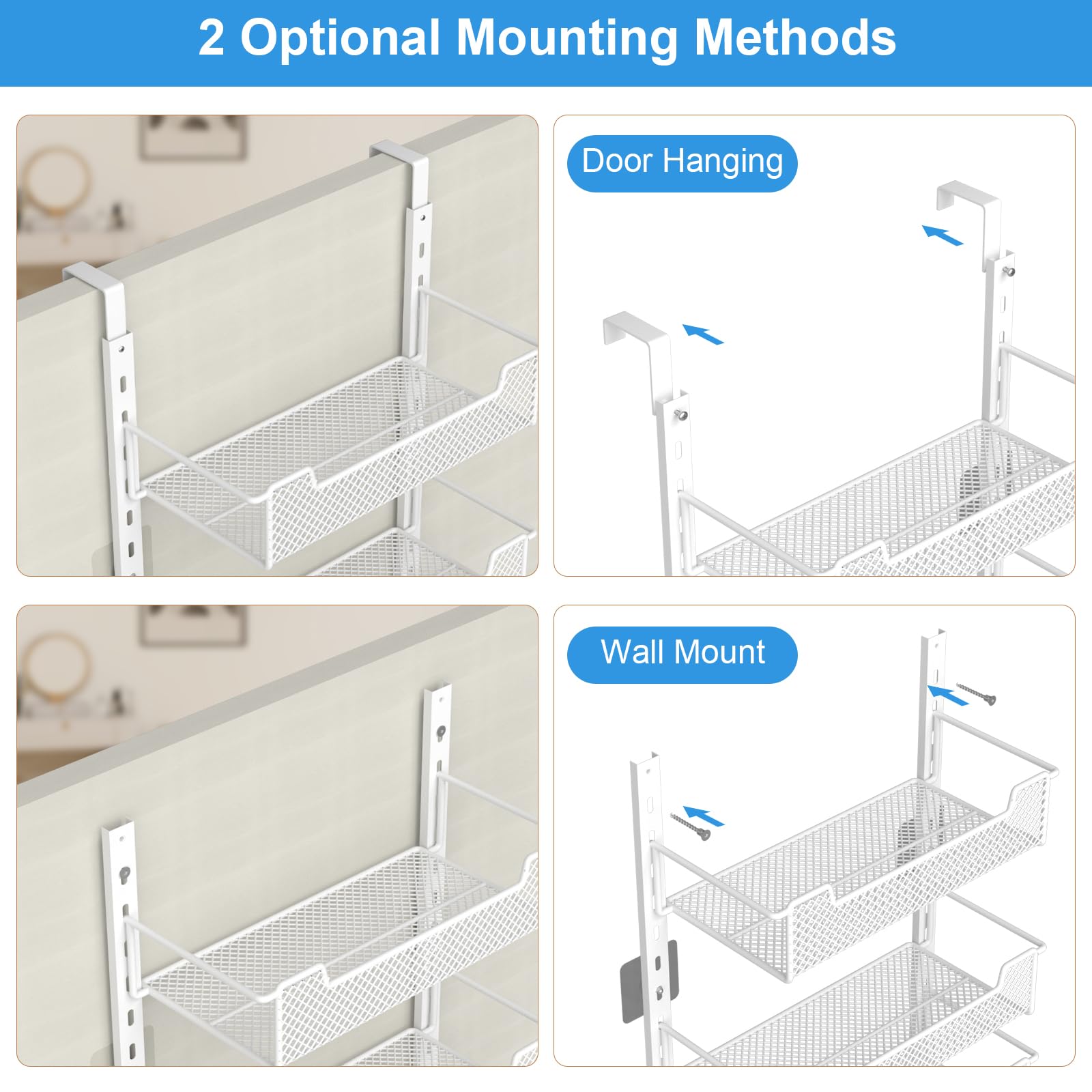 2 Optional Mounting Methods

Door Hanging

Wall Mount