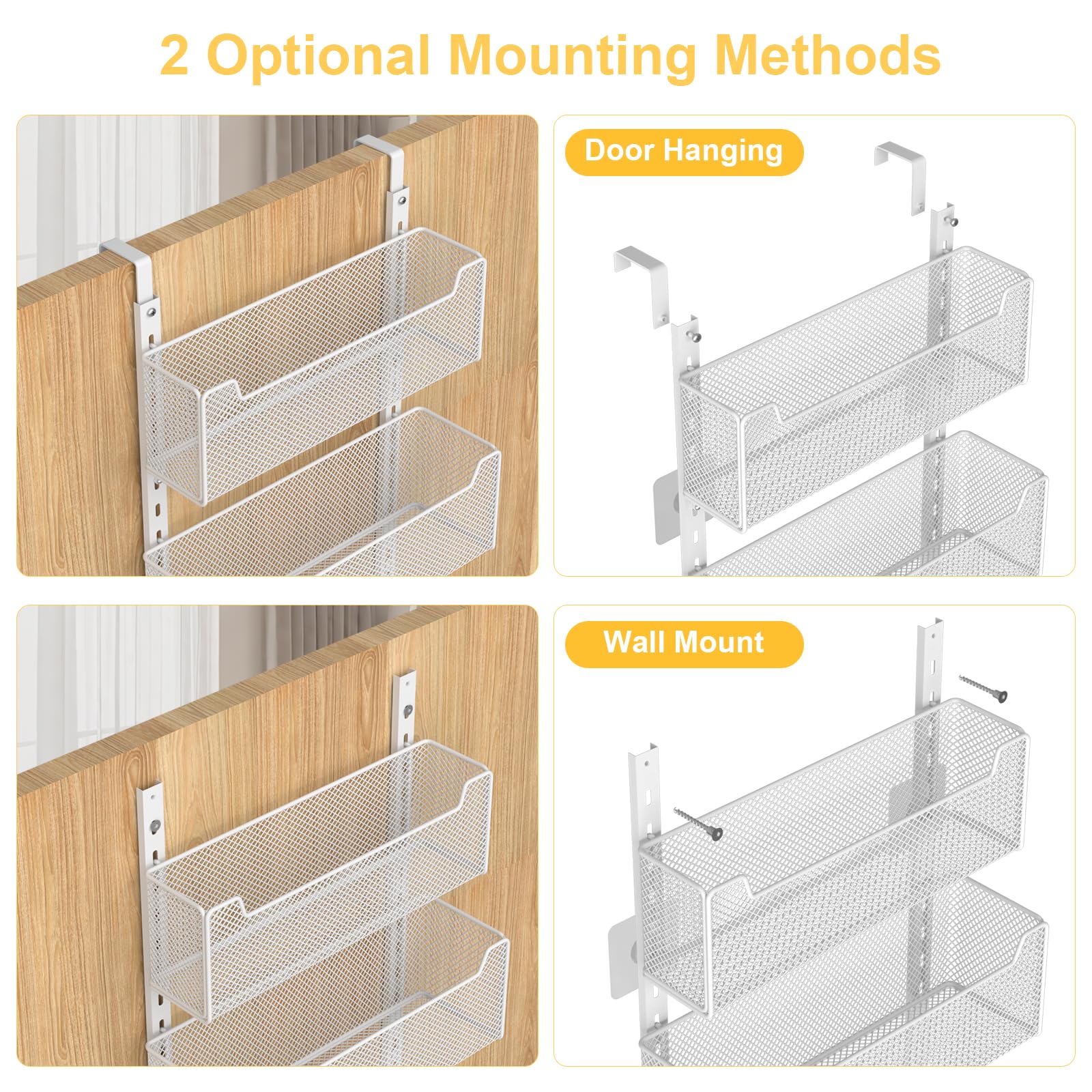 2 Optional Mounting Methods

Door Hanging

Wall Mount