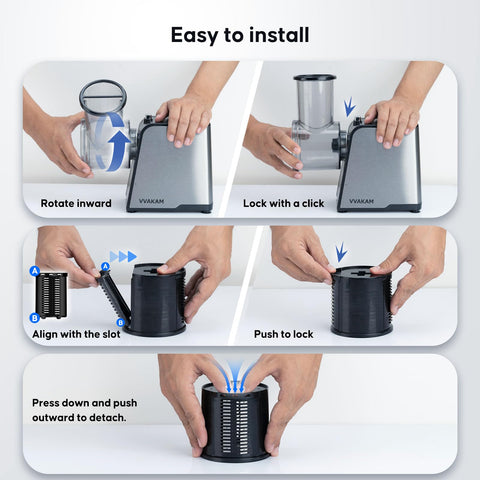 Easy to install

Rotate inward

VVAKAM

Lock with a click

VVAKAM

A

B

A

B

Align with the slot

Push to lock

Press down and push outward to detach.