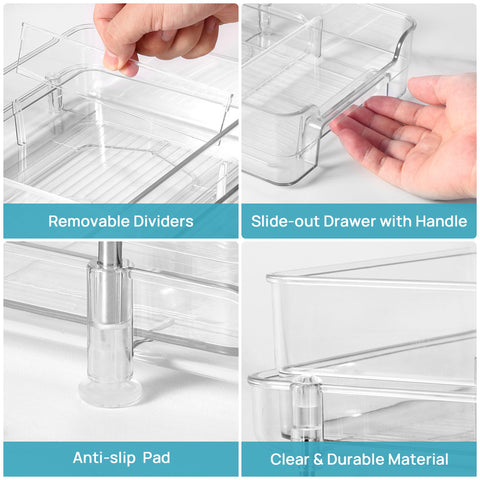 Removable Dividers

Slide-out Drawer with Handle

Anti-slip Pad

Clear & Durable Material