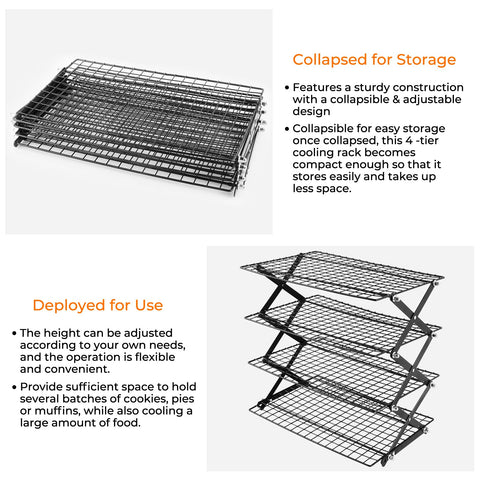 Collapsed for Storage

• Features a sturdy construction with a collapsible & adjustable design

• Collapsible for easy storage once collapsed, this 4 -tier cooling rack becomes compact enough so that it stores easily and takes up less space.

Deployed for Use

• The height can be adjusted according to your own needs, and the operation is flexible and convenient.

• Provide sufficient space to hold several batches of cookies, pies or muffins, while also cooling a large amount of food.