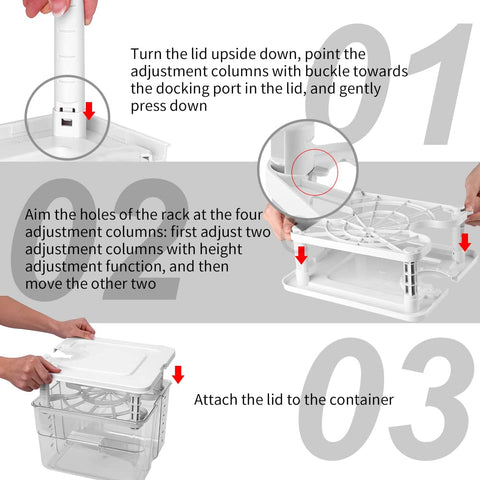 01

Turn the lid upside down, point the adjustment columns with buckle towards the docking port in the lid, and gently press down

02

Aim the holes of the rack at the four adjustment columns: first adjust two adjustment columns with height adjustment function, and then move the other two

03

Attach the lid to the container