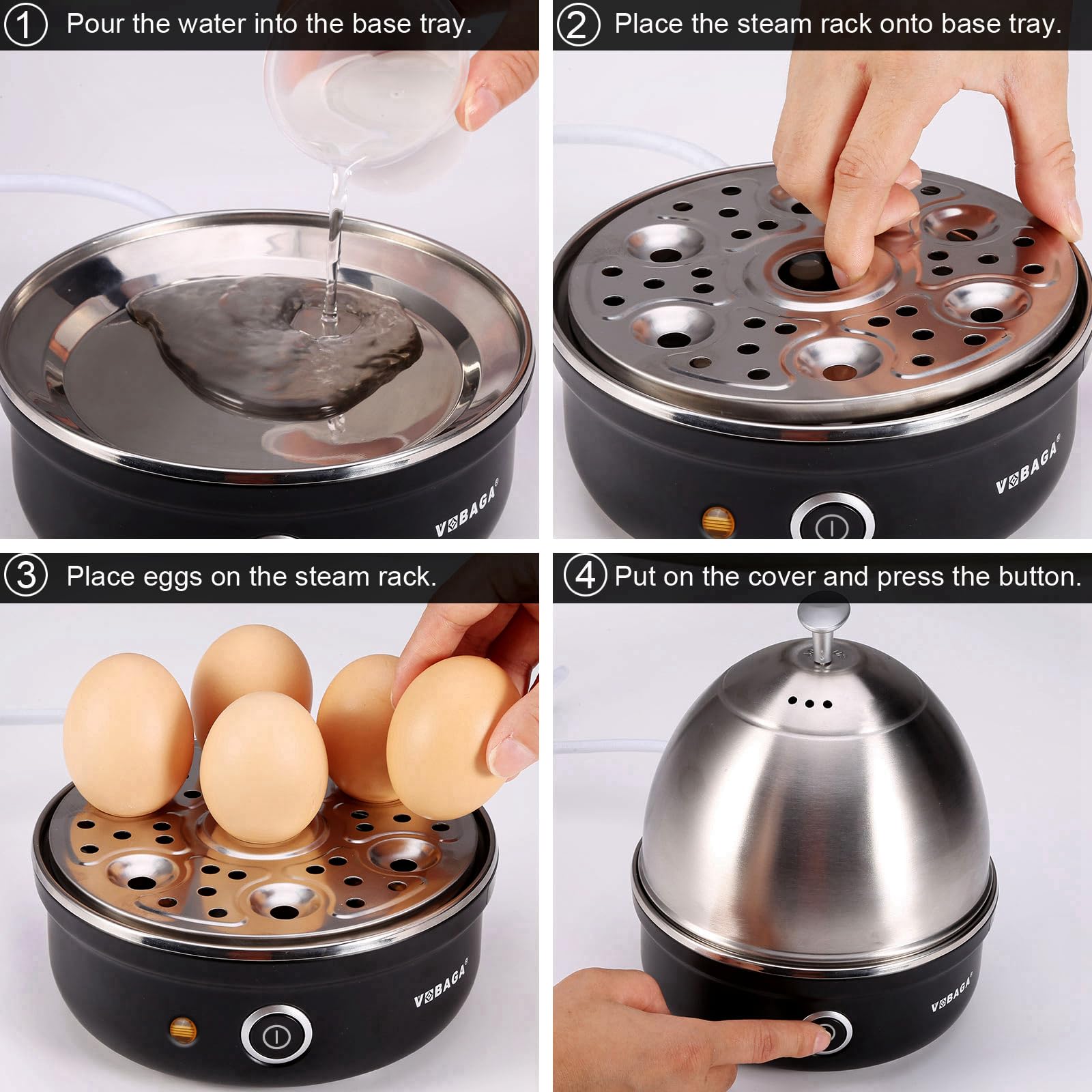 ① Pour the water into the base tray.

VOBAGA®

② Place the steam rack onto base tray.

VOBAGA®

③ Place eggs on the steam rack.

VOBAGA®

④ Put on the cover and press the button.

VOBAGA®