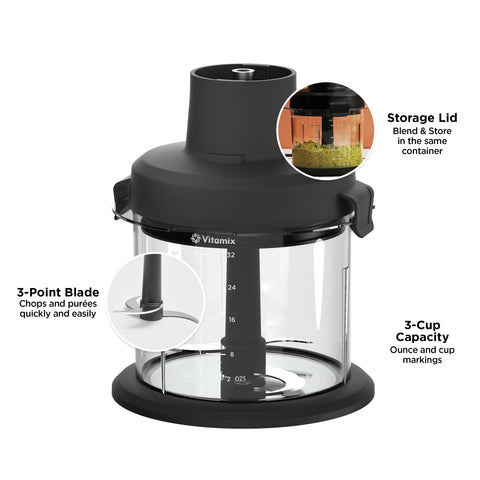 Storage Lid
Blend & Store in the same container

Vitamix
32
24
16
8
2 OZS

3-Point Blade
Chops and purées quickly and easily

3-Cup Capacity
Ounce and cup markings