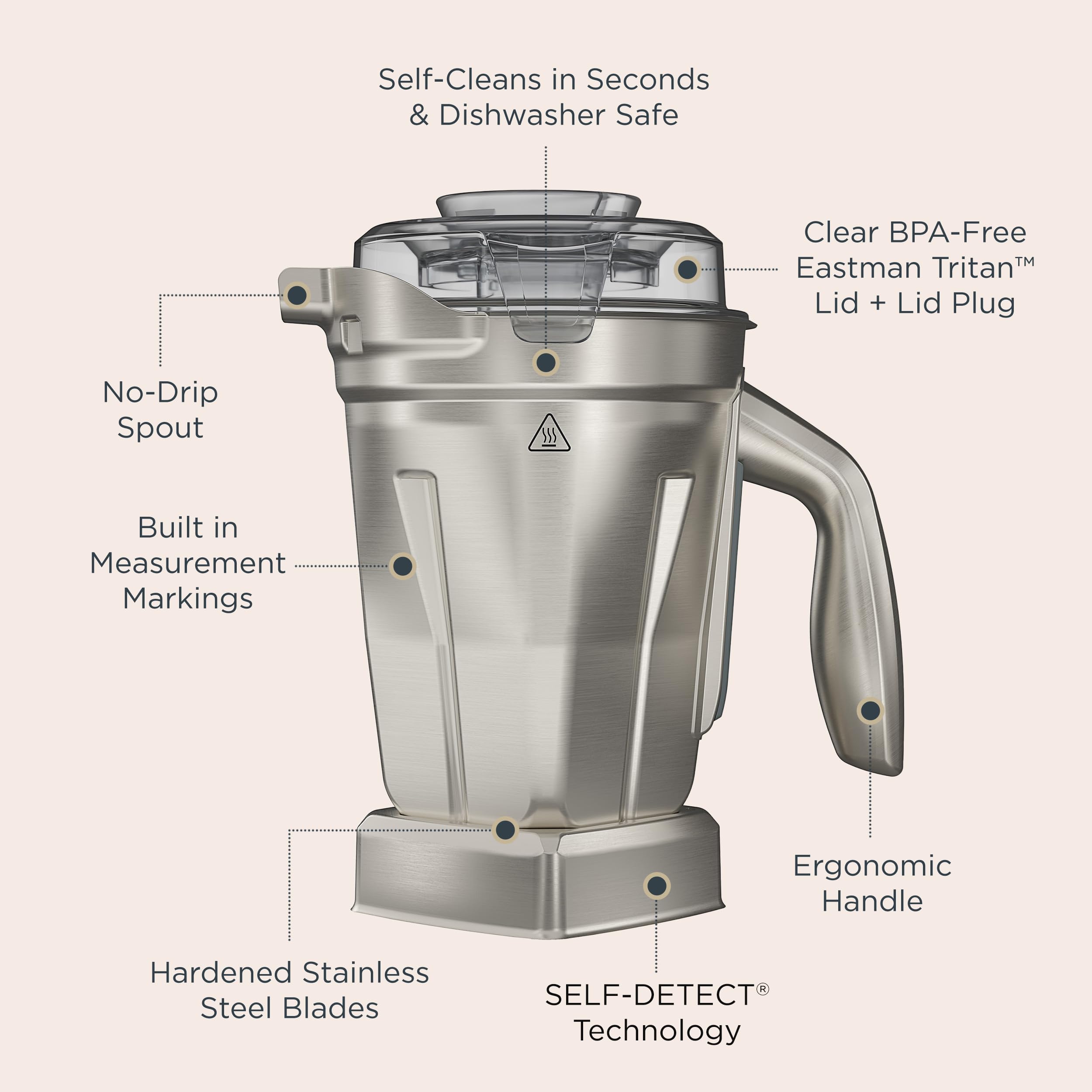 Self-Cleans in Seconds
& Dishwasher Safe

Clear BPA-Free
Eastman Tritan™
Lid + Lid Plug

No-Drip
Spout

Built in
Measurement
Markings

Ergonomic
Handle

Hardened Stainless
Steel Blades

SELF-DETECT®
Technology