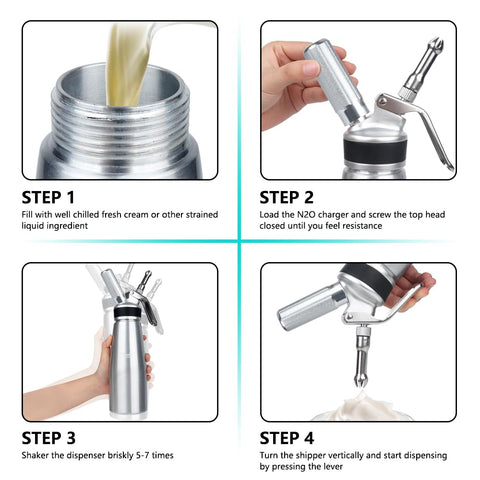 STEP 1

Fill with well chilled fresh cream or other strained liquid ingredient

STEP 2

Load the N2O charger and screw the top head closed until you feel resistance

STEP 3

Shaker the dispenser briskly 5-7 times

STEP 4

Turn the shipper vertically and start dispensing by pressing the lever