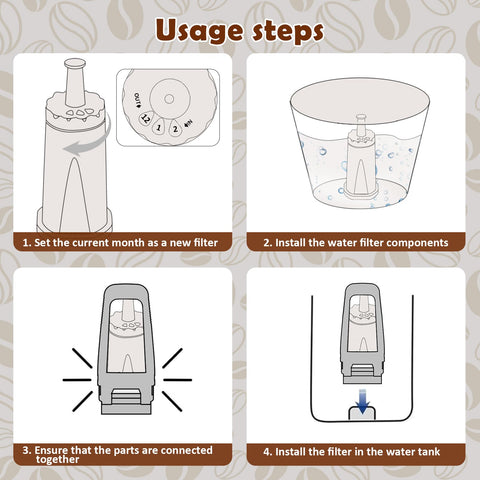 Usage steps

OUT
12
1
2
IN

1. Set the current month as a new filter

2. Install the water filter components

3. Ensure that the parts are connected together

4. Install the filter in the water tank