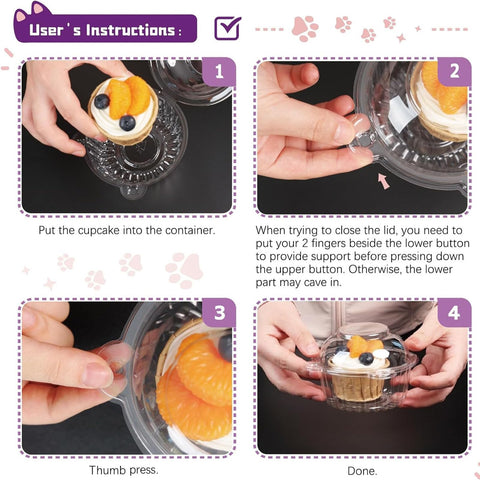 User ' s Instructions :

1

Put the cupcake into the container.

2

When trying to close the lid, you need to put your 2 fingers beside the lower button to provide support before pressing down the upper button. Otherwise, the lower part may cave in.

3

Thumb press.

4

Done.