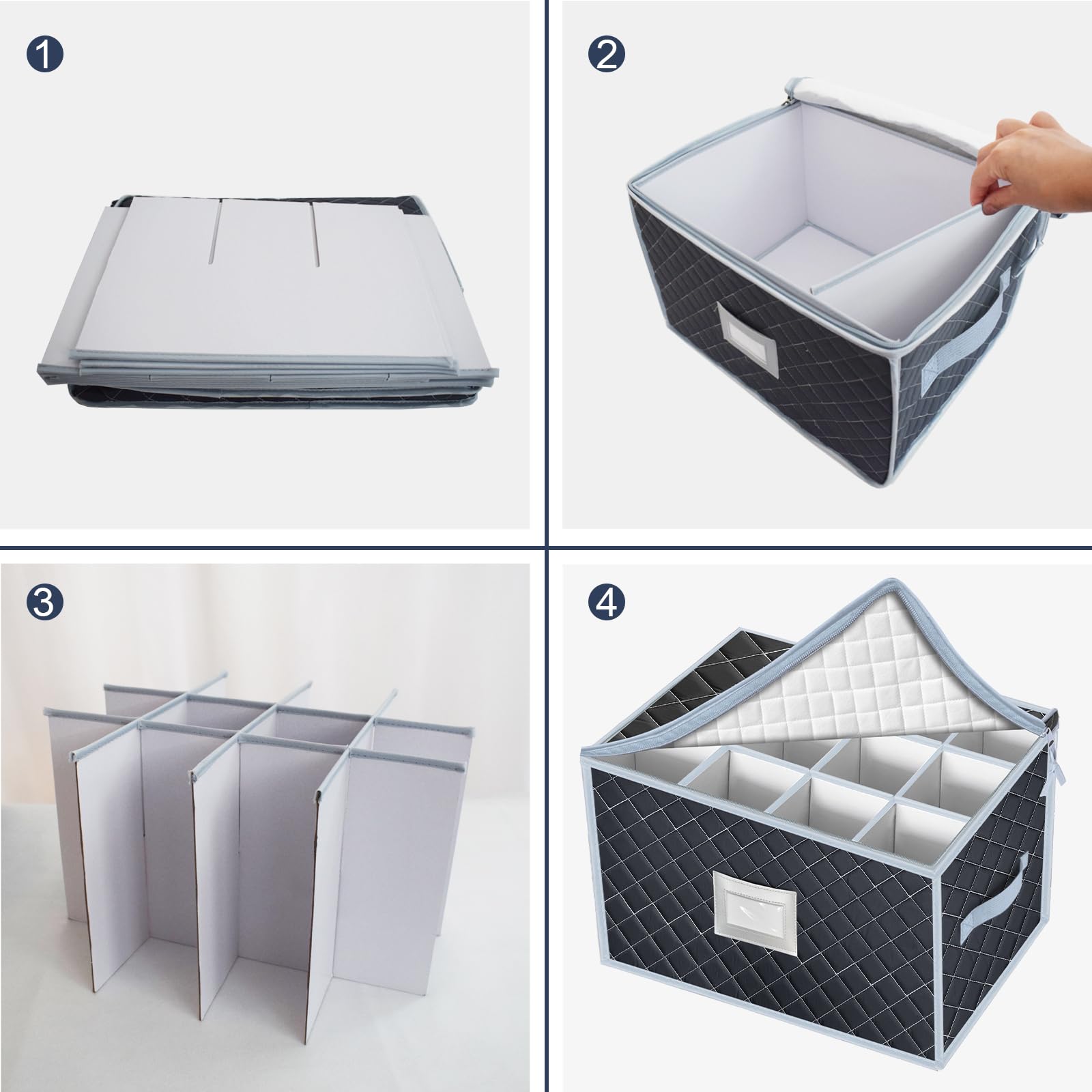 1

2

3

4