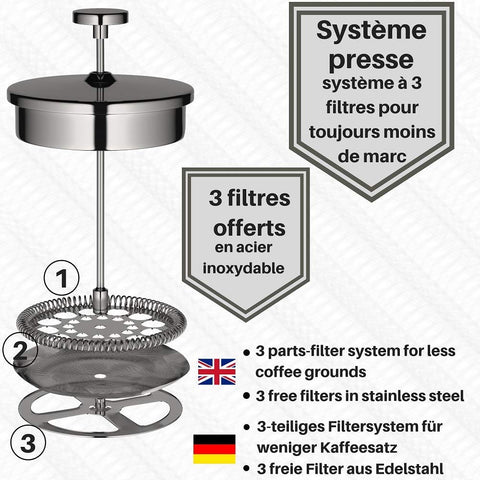 Système presse
système à 3 filtres pour toujours moins de marc

3 filtres offerts
en acier inoxydable

1

2

3

• 3 parts-filter system for less coffee grounds
• 3 free filters in stainless steel

• 3-teiliges Filtersystem für weniger Kaffeesatz
• 3 freie Filter aus Edelstahl