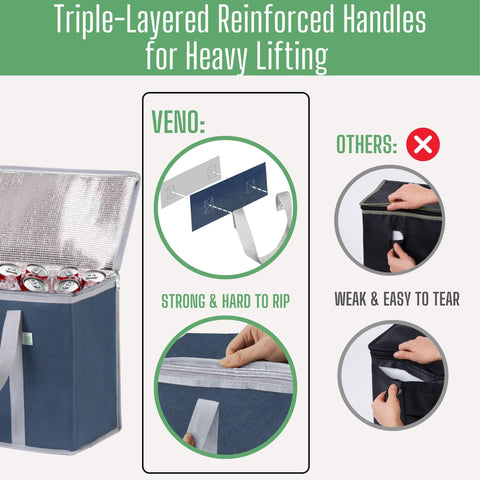 Triple-Layered Reinforced Handles for Heavy Lifting

VENO:

STRONG & HARD TO RIP

OTHERS:

WEAK & EASY TO TEAR