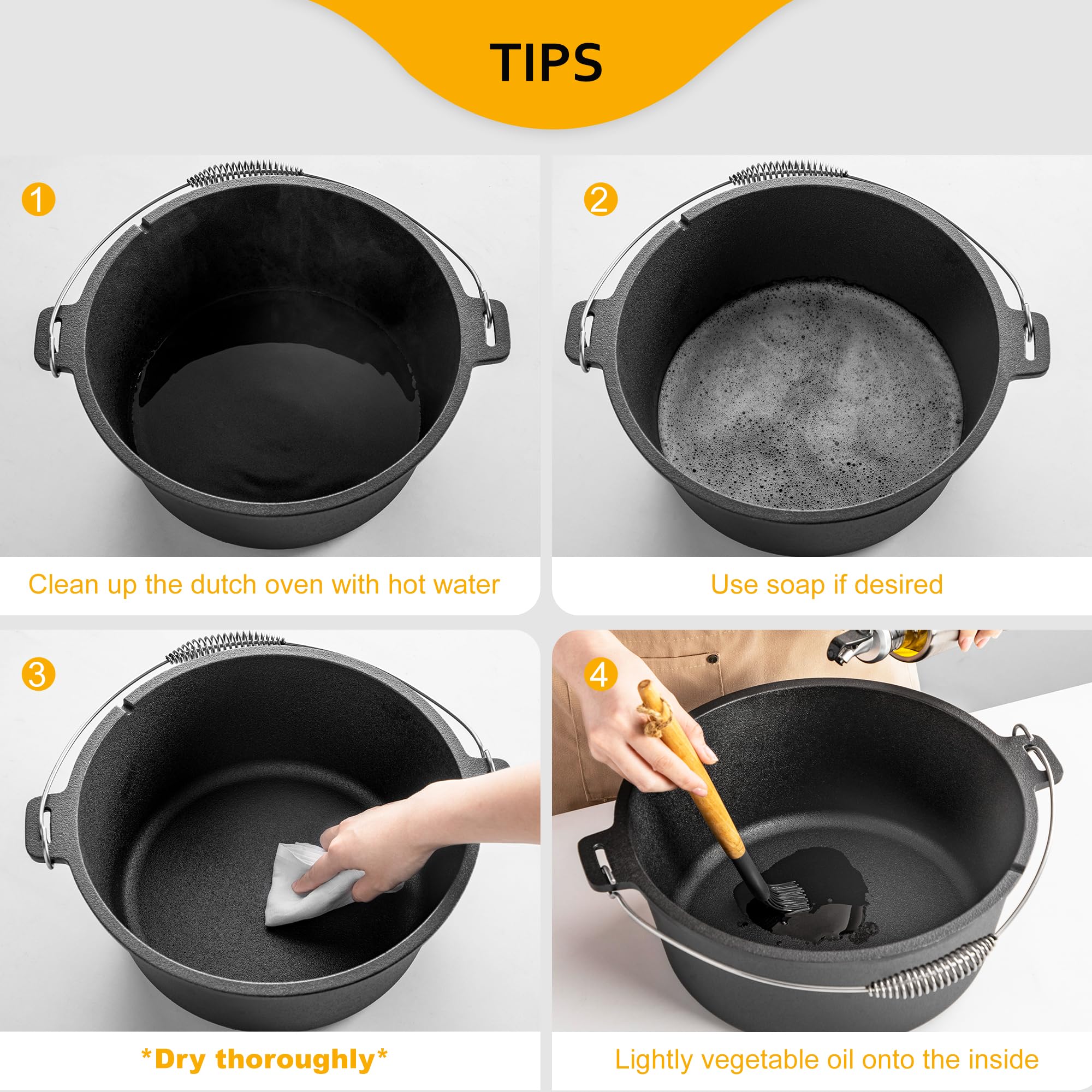 TIPS

1

Clean up the dutch oven with hot water

2

Use soap if desired

3

*Dry thoroughly*

4

Lightly vegetable oil onto the inside