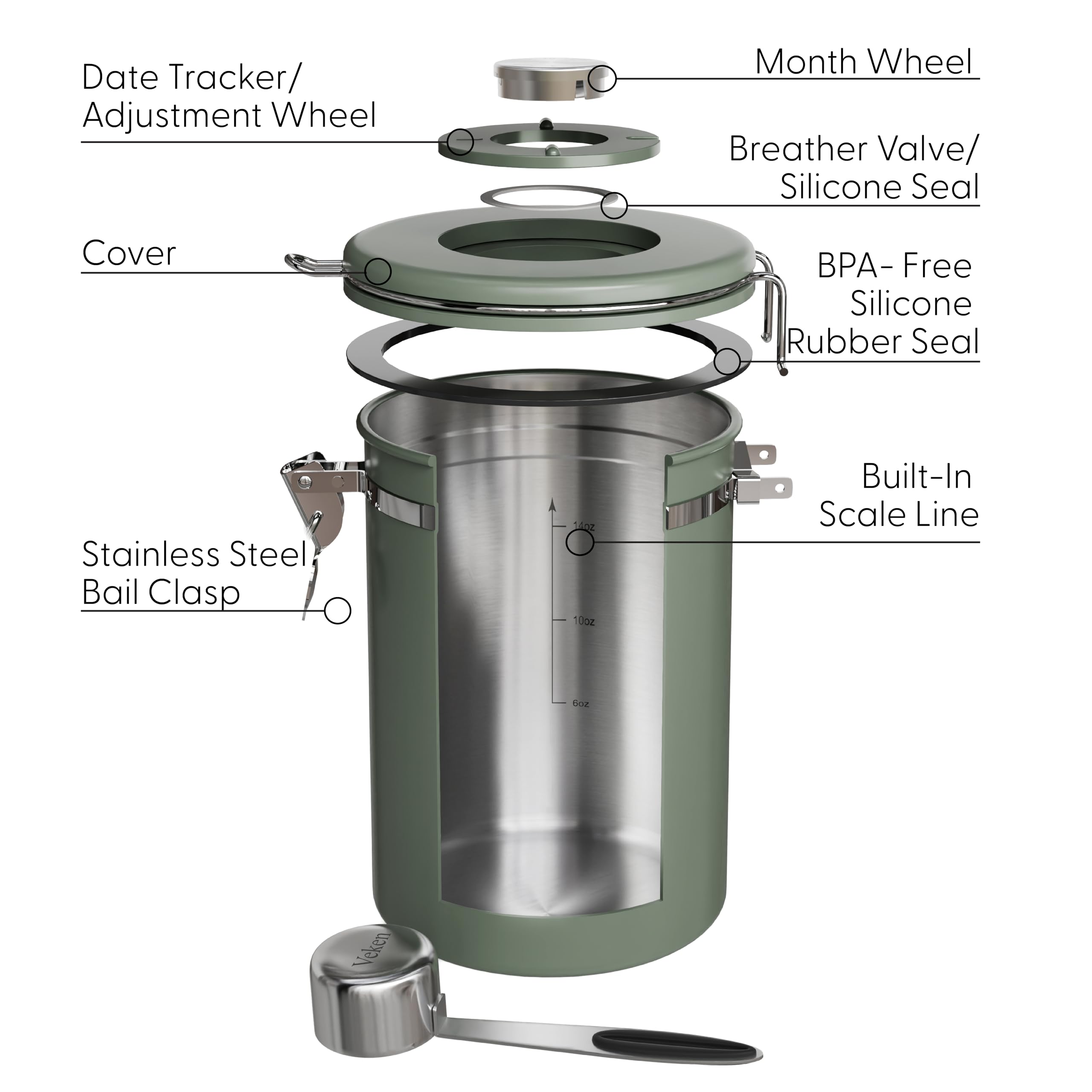 Date Tracker/
Adjustment Wheel

Month Wheel

Breather Valve/
Silicone Seal

Cover

BPA- Free
Silicone
Rubber Seal

Built-In
Scale Line

Stainless Steel
Bail Clasp

14oz

10oz

6oz

Veken