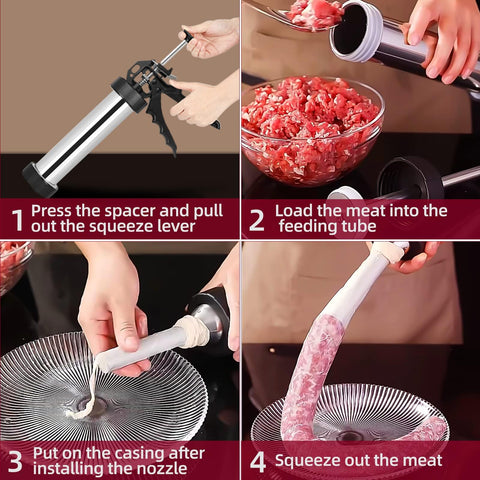 1 Press the spacer and pull out the squeeze lever

2 Load the meat into the feeding tube

3 Put on the casing after installing the nozzle

4 Squeeze out the meat