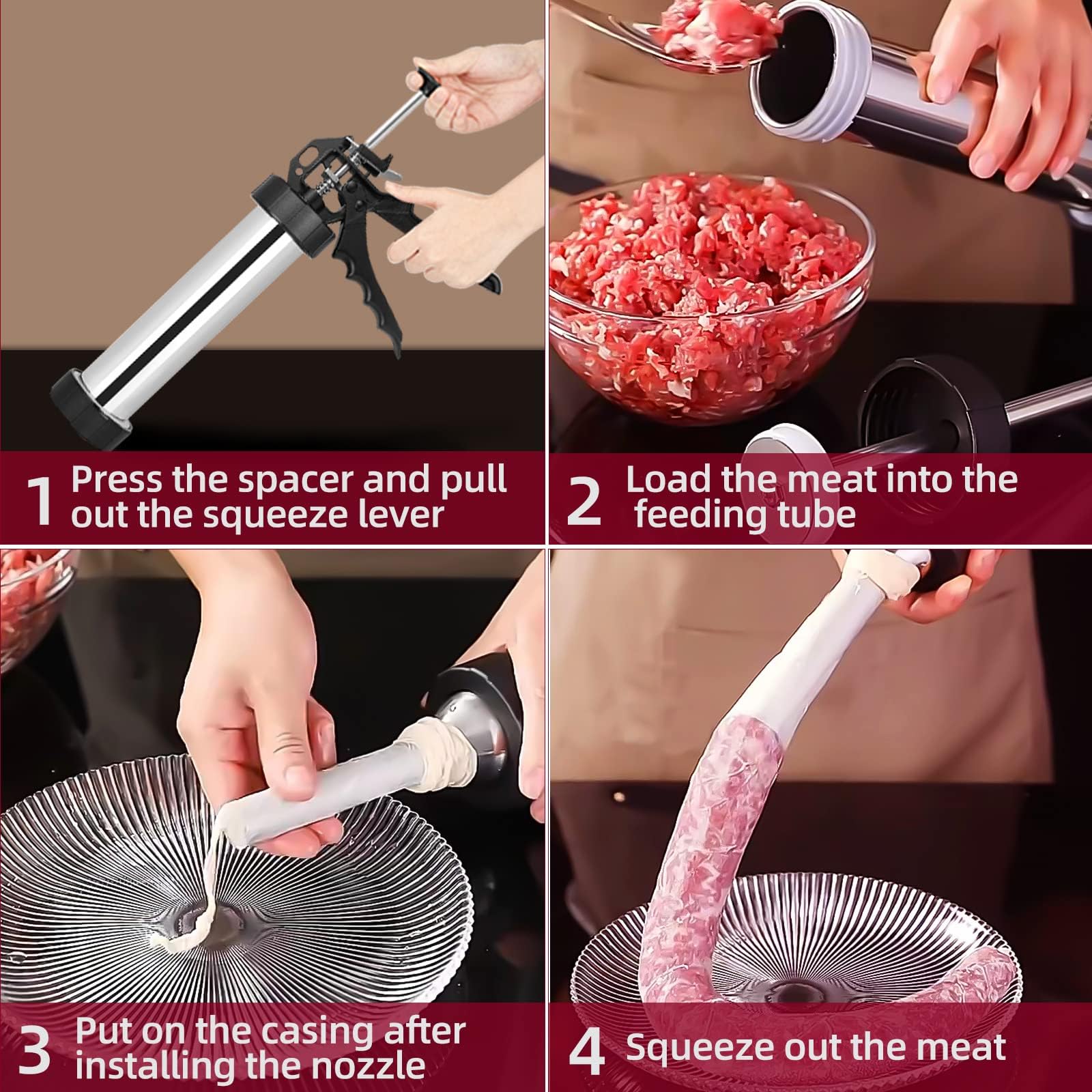 1 Press the spacer and pull out the squeeze lever

2 Load the meat into the feeding tube

3 Put on the casing after installing the nozzle

4 Squeeze out the meat