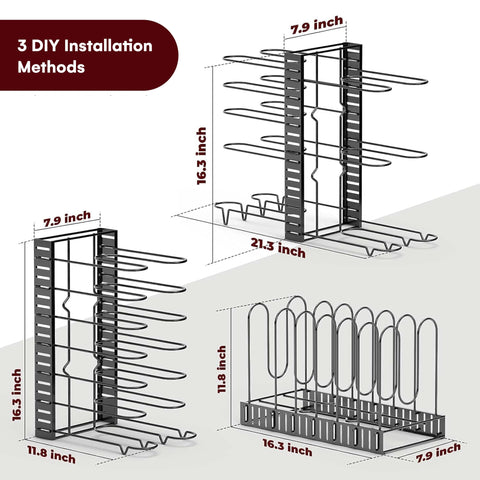 3 DIY Installation Methods

7.9 inch
16.3 inch
21.3 inch

7.9 inch
16.3 inch
11.8 inch

11.8 inch
16.3 inch
7.9 inch