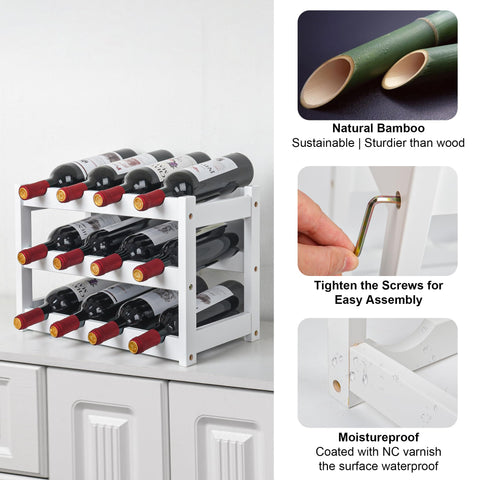 Natural Bamboo
Sustainable | Sturdier than wood

Tighten the Screws for Easy Assembly

Moistureproof
Coated with NC varnish the surface waterproof