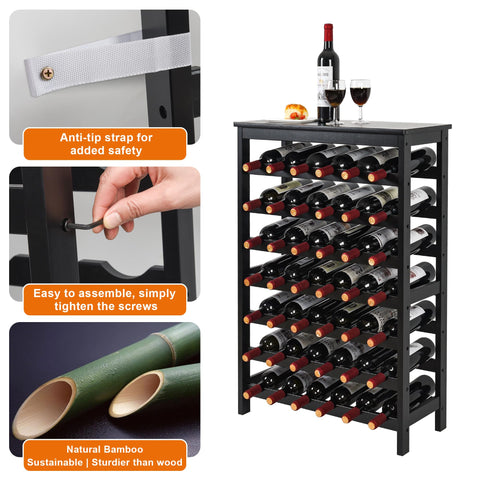 Anti-tip strap for added safety

Easy to assemble, simply tighten the screws

Natural Bamboo
Sustainable | Sturdier than wood