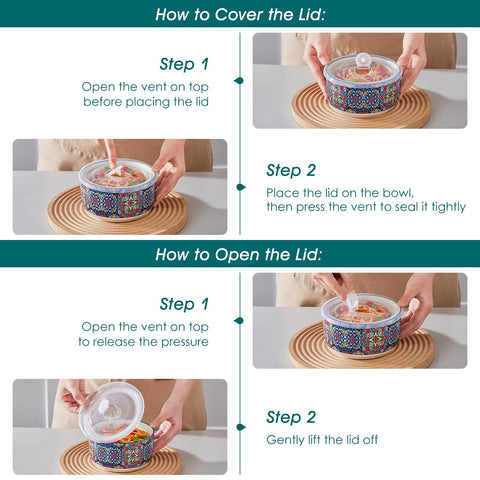 How to Cover the Lid:

Step 1

Open the vent on top before placing the lid

Step 2

Place the lid on the bowl, then press the vent to seal it tightly

How to Open the Lid:

Step 1

Open the vent on top to release the pressure

Step 2

Gently lift the lid off